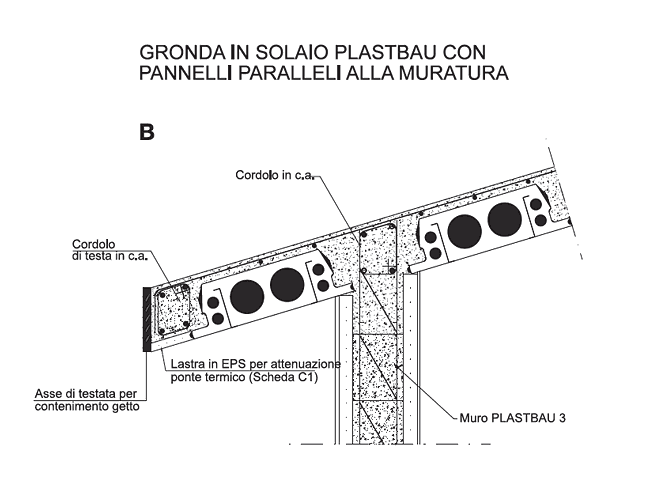 GRONDA IN SOLAIO PLASTBAU CON PANNELLI PARALLELI ALLA MURATURA

B

Cordolo in c.a.

Cordolo di testa in c.a.

Lastra in EPS per attenuazione ponte termico (Scheda C1)

Asse di testata per contenimento getto

Muro PLASTBAU 3