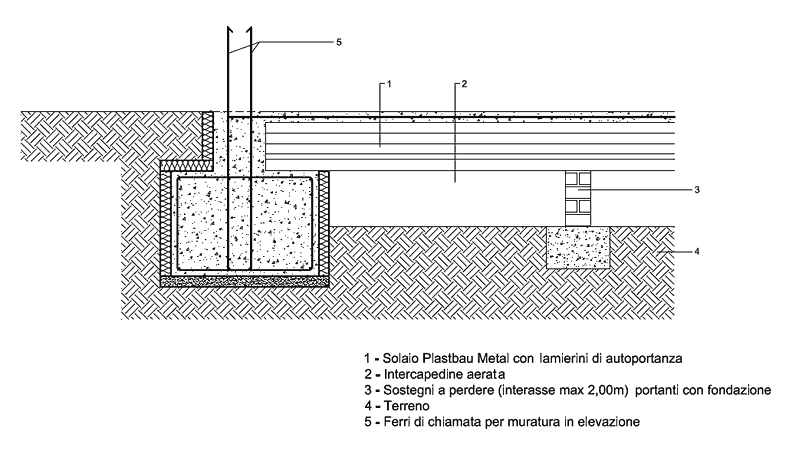 5

1

2

3

4

1 - Solaio Plastbau Metal con lamierini di autoportanza
2 - Intercapedine aerata
3 - Sostegni a perdere (interasse max 2,00m) portanti con fondazione
4 - Terreno
5 - Ferri di chiamata per muratura in elevazione