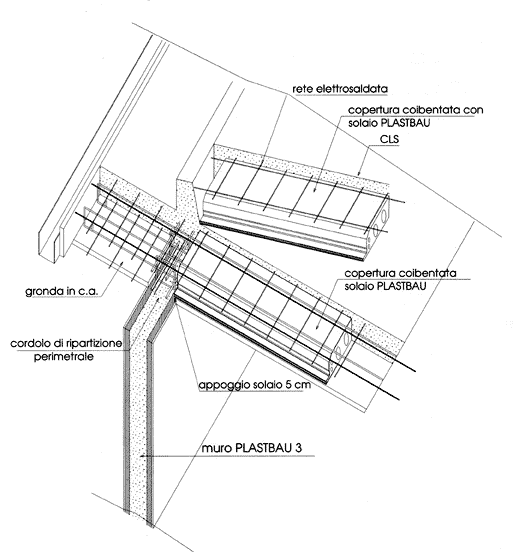 rete elettrosaldata

copertura coibentata con solaio PLASTBAU

CLS

copertura coibentata solaio PLASTBAU

gronda in c.a.

cordolo di ripartizione perimetrale

appoggio solaio 5 cm

muro PLASTBAU 3